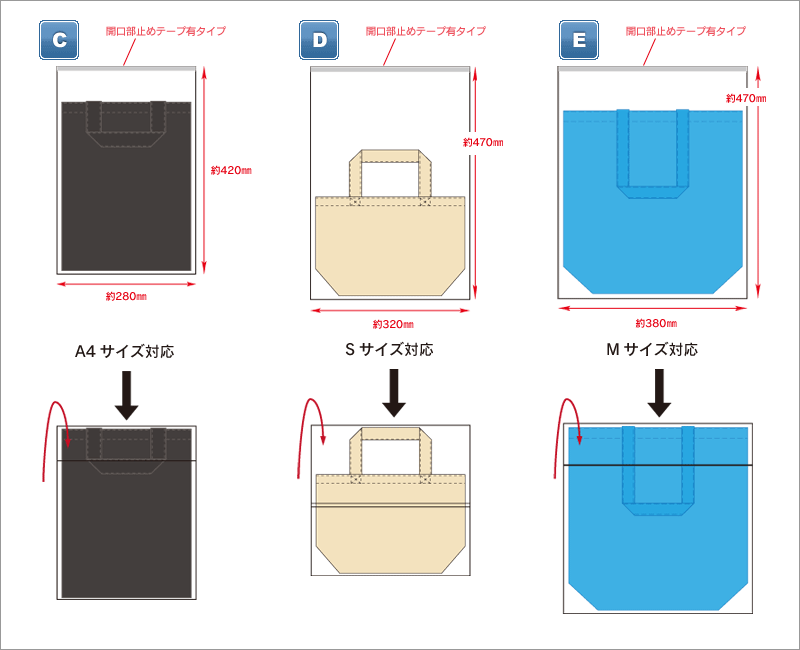 C
開口部止めテープ有タイプ
約420㎜
約280㎜
A4 サイズ対応

D
開口部止めテープ有タイプ
約470㎜
約320㎜
S サイズ対応

E
開口部止めテープ有タイプ
約470㎜
約380㎜
M サイズ対応